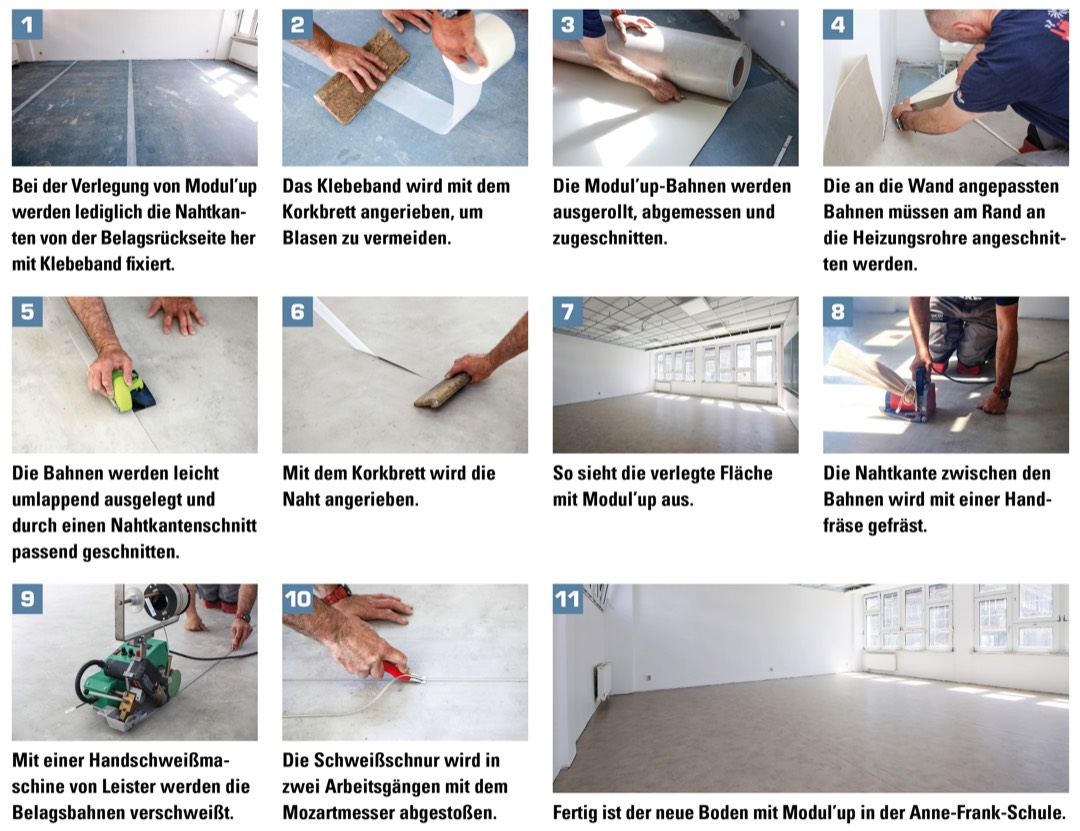 1

Bei der Verlegung von Modul'up werden lediglich die Nahtkanten von der Belagsrückseite her mit Klebeband fixiert.

2

Das Klebeband wird mit dem Korkbrett angerieben, um Blasen zu vermeiden.

3

Die Modul'up-Bahnen werden ausgerollt, abgemessen und zugeschnitten.

4

Die an die Wand angepassten Bahnen müssen am Rand an die Heizungsrohre angeschnitten werden.

5

Die Bahnen werden leicht umlappend ausgelegt und durch einen Nahtkantenschnitt passend geschnitten.

6

Mit dem Korkbrett wird die Naht angerieben.

7

So sieht die verlegte Fläche mit Modul'up aus.

8

Die Nahtkante zwischen den Bahnen wird mit einer Handfräse gefräst.

9

Mit einer Handschweißmaschine von Leister werden die Belagsbahnen verschweißt.

10

Die Schweißschnur wird in zwei Arbeitsgängen mit dem Mozartmesser abgestoßen.

11

Fertig ist der neue Boden mit Modul'up in der Anne-Frank-Schule.